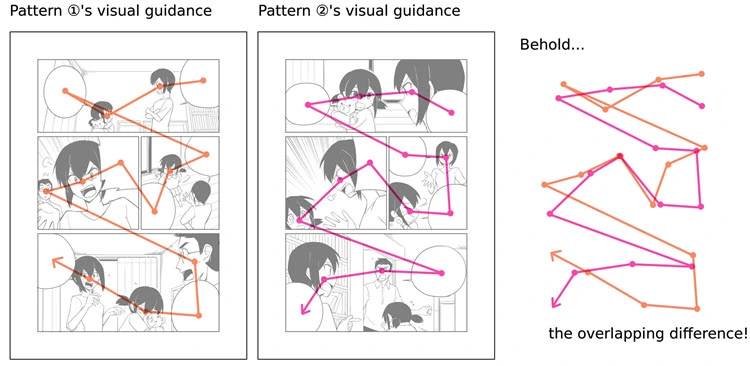 Pattern ①'s visual guidance

Pattern ②'s visual guidance

Behold...

the overlapping difference!